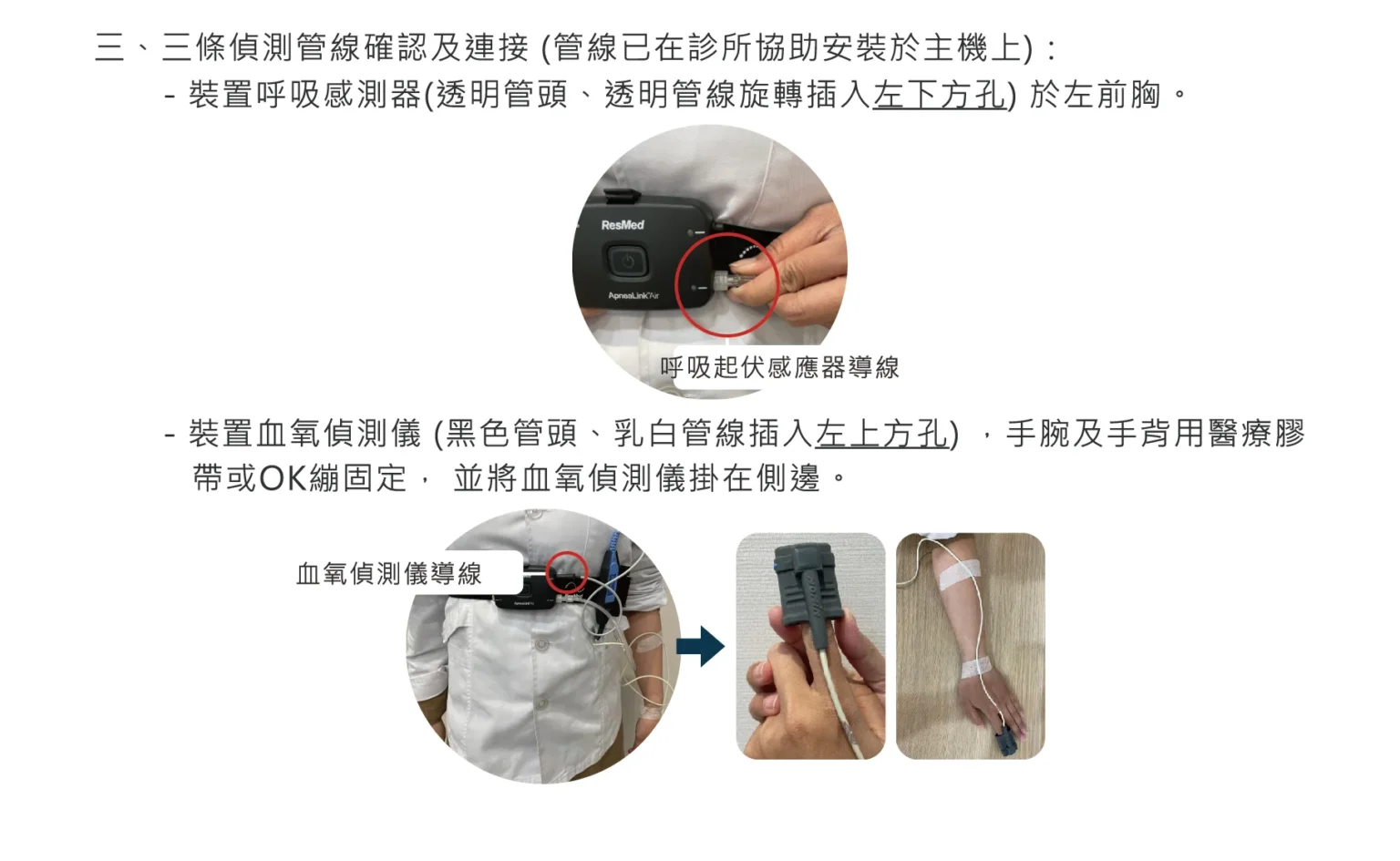 三、三條偵測管線確認及連接 (管線已在診所協助安裝於主機上)：

- 裝置呼吸感測器(透明管頭、透明管線旋轉插入左下方孔) 於左前胸。

ResMed

ApneaLink Air

呼吸起伏感應器導線

- 裝置血氧偵測儀 (黑色管頭、乳白管線插入左上方孔) ，手腕及手背用醫療膠帶或OK繃固定， 並將血氧偵測儀掛在側邊。

血氧偵測儀導線